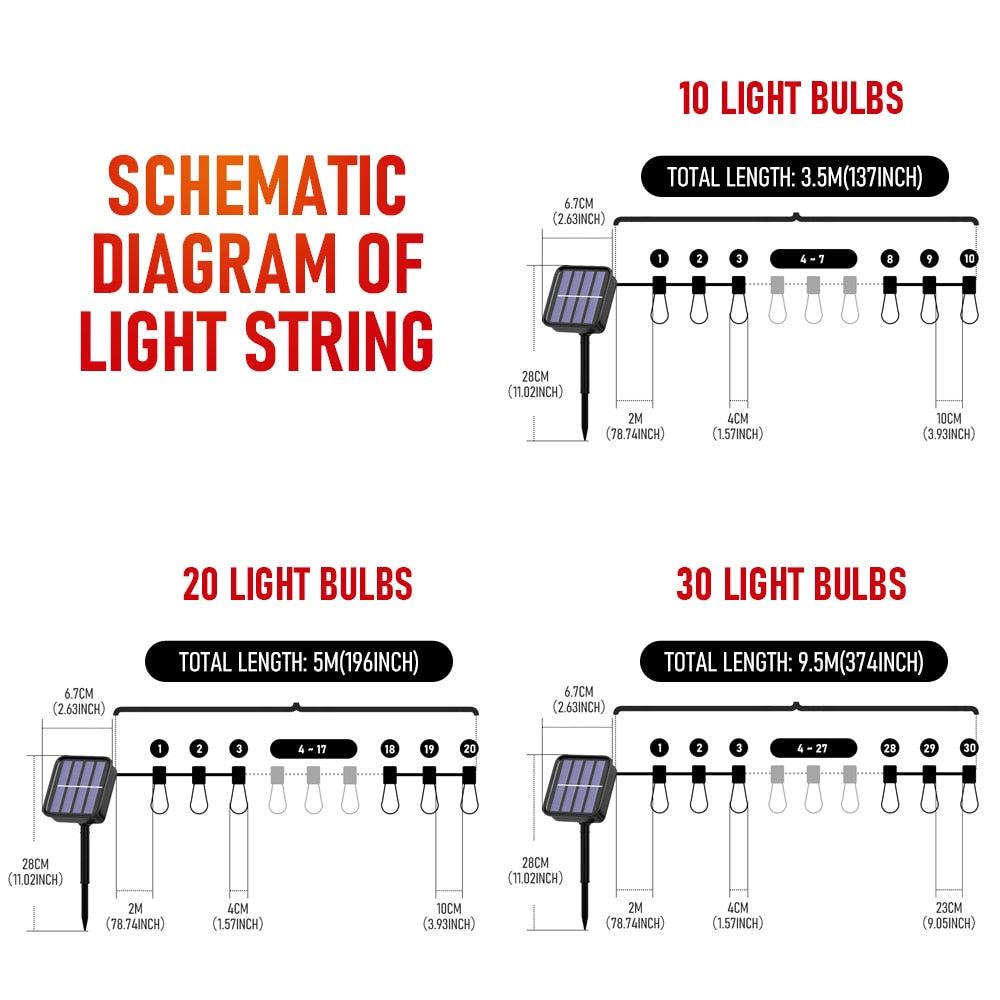 SCHEMATIC DIAGRAM OF LIGHT STRING

10 LIGHT BULBS

TOTAL LENGTH: 3.5M(137INCH)

6.7CM
(2.63INCH)

1 2 3 4 - 7 8 9 10

28CM
(11.02INCH)

2M
(78.74INCH)

4CM
(1.57INCH)

10CM
(3.93INCH)

20 LIGHT BULBS

TOTAL LENGTH: 5M(196INCH)

6.7CM
(2.63INCH)

1 2 3 4 - 17 18 19 20

28CM
(11.02INCH)

2M
(78.74INCH)

4CM
(1.57INCH)

10CM
(3.93INCH)

30 LIGHT BULBS

TOTAL LENGTH: 9.5M(374INCH)

6.7CM
(2.63INCH)

1 2 3 4 - 27 28 29 30

28CM
(11.02INCH)

2M
(78.74INCH)

4CM
(1.57INCH)

23CM
(9.05INCH)