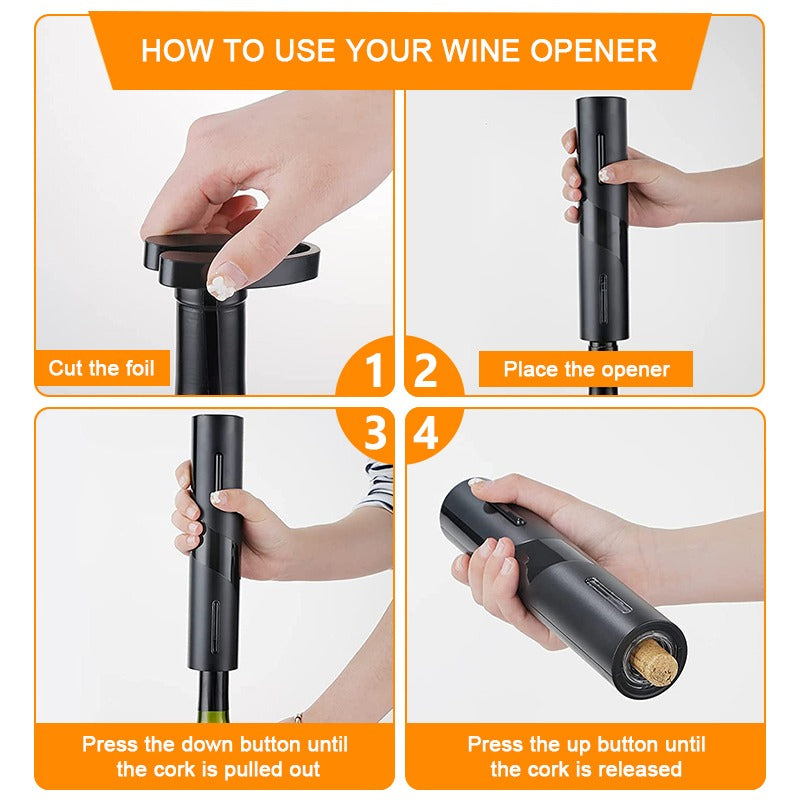 HOW TO USE YOUR WINE OPENER

Cut the foil

1

2

Place the opener

3

4

Press the down button until the cork is pulled out

Press the up button until the cork is released